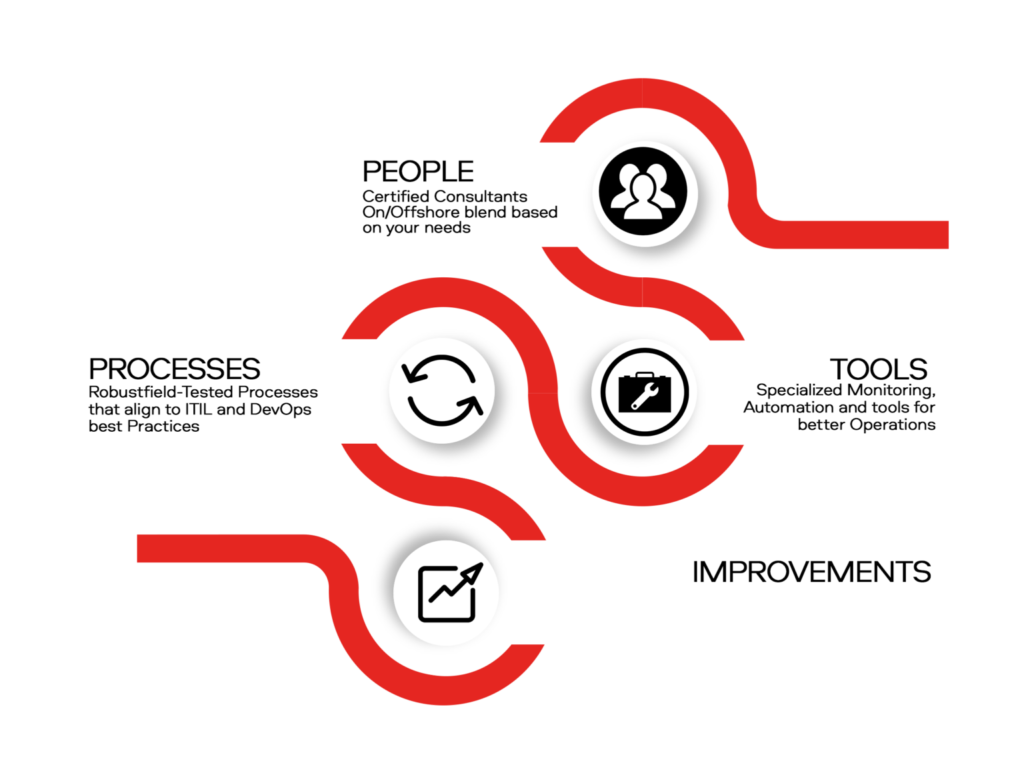 PEOPLE
Certified Consultants On/Offshore blend based on your needs

PROCESSES
Robustfield-Tested Processes that align to ITIL and DevOps best Practices

TOOLS
Specialized Monitoring, Automation and tools for better Operations

IMPROVEMENTS